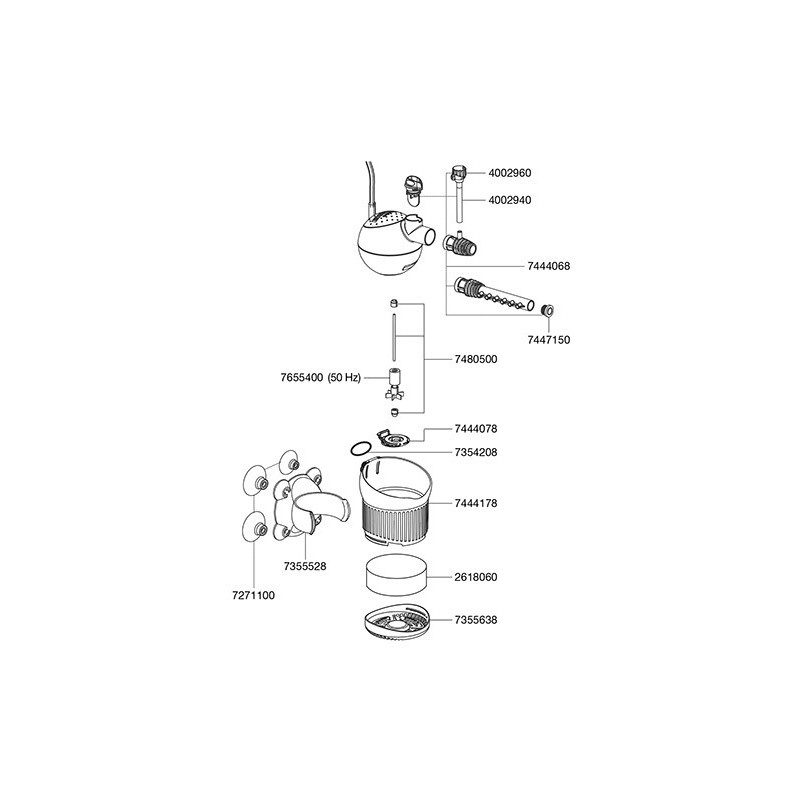 4002960
4002940
7444068
7447150
7480500
7655400 (50 Hz)
7444078
7354208
7444178
7355528
7271100
2618060
7355638