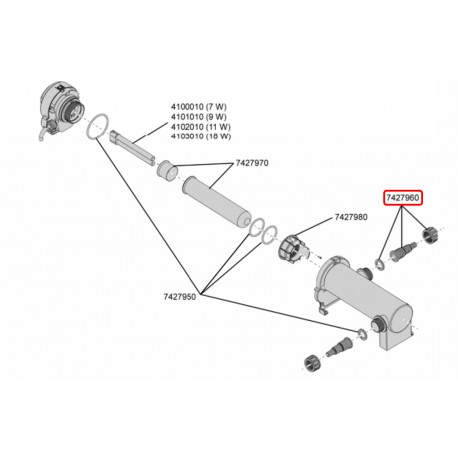 4100010 (7 W)
4101010 (9 W)
4102010 (11 W)
4103010 (18 W)

7427970

7427960

7427980

7427950