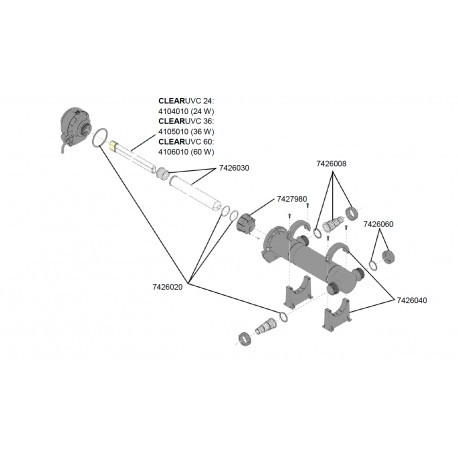 CLEARUVC 24:
4104010 (24 W)
CLEARUVC 36:
4105010 (36 W)
CLEARUVC 60:
4106010 (60 W)

7426030

7426008

7427980

7426060

7426020

7426040