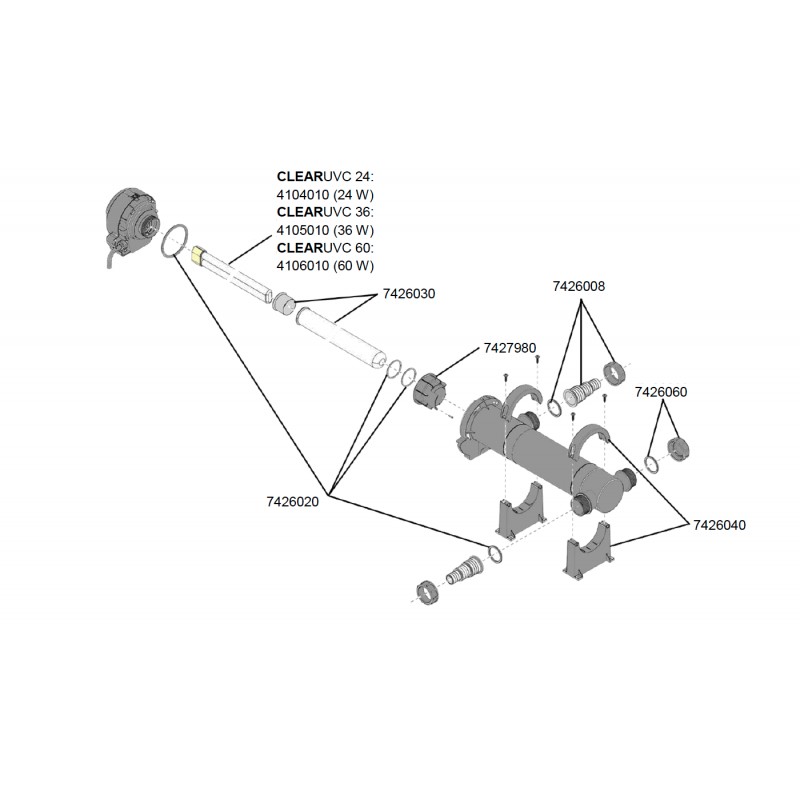 CLEARUVC 24:
4104010 (24 W)
CLEARUVC 36:
4105010 (36 W)
CLEARUVC 60:
4106010 (60 W)

7426030

7426008

7427980

7426060

7426020

7426040