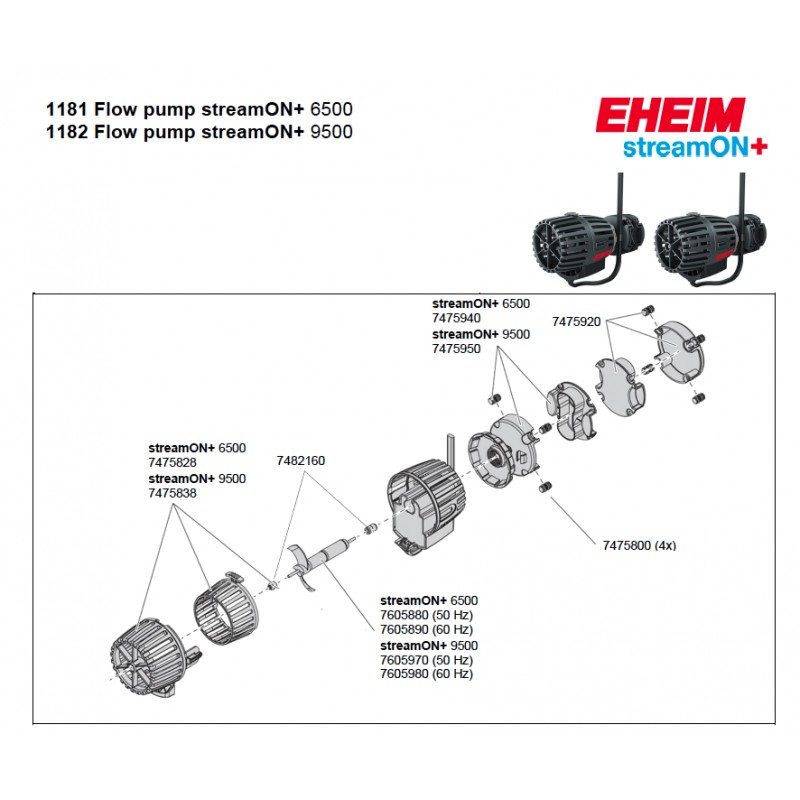 1181 Flow pump streamON+ 6500
1182 Flow pump streamON+ 9500

EHEIM
streamON+

streamON+ 6500
7475940
streamON+ 9500
7475950

7475920

streamON+ 6500
7475828
streamON+ 9500
7475838

7482160

7475800 (4x)

streamON+ 6500
7605880 (50 Hz)
7605890 (60 Hz)
streamON+ 9500
7605970 (50 Hz)
7605980 (60 Hz)