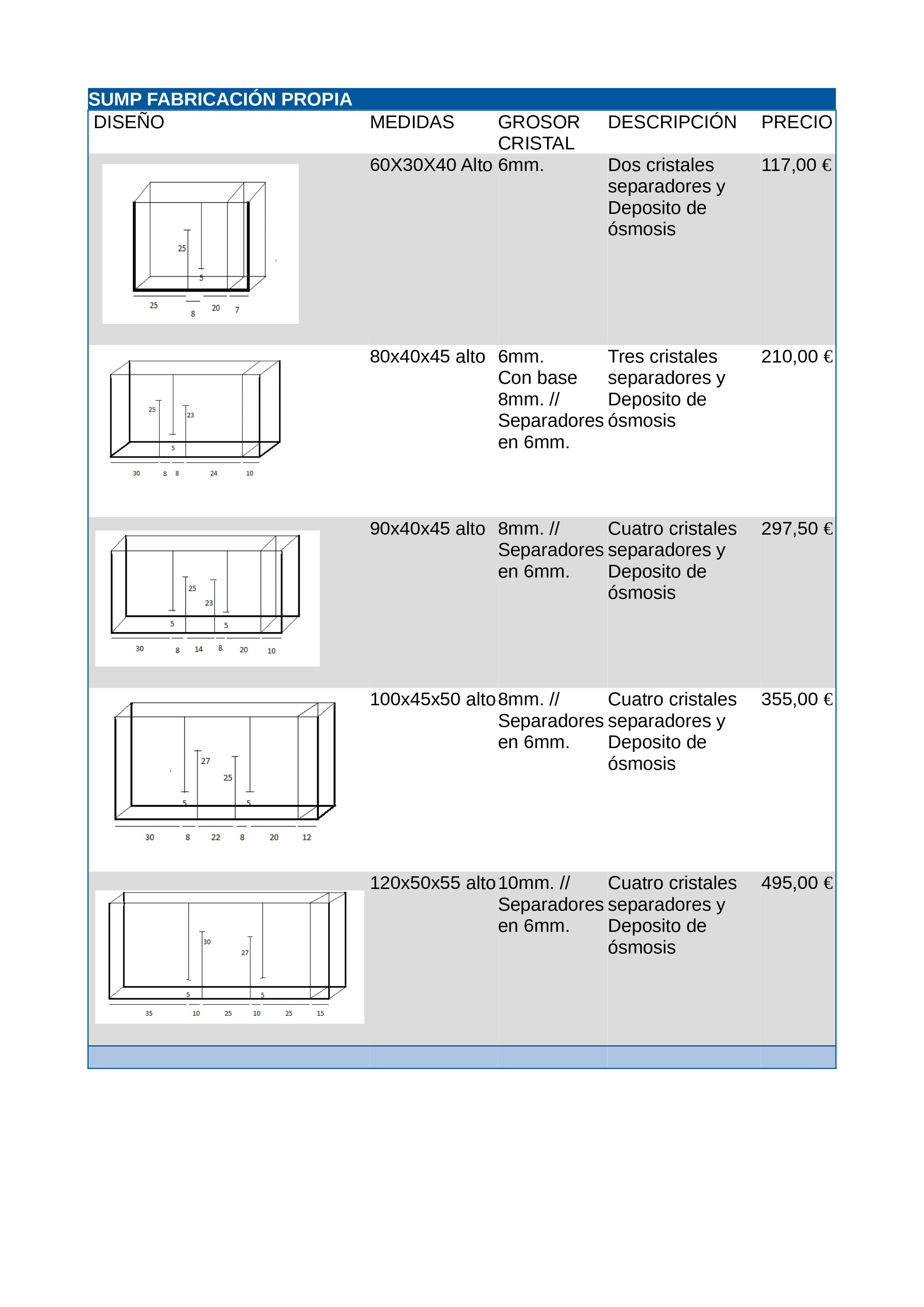 SUMP FABRICACIÓN PROPIA

| DISEÑO | MEDIDAS | GROSOR CRISTAL | DESCRIPCIÓN | PRECIO |
|---|---|---|---|---|
| 25 5 25 8 20 7 | 60X30X40 Alto | 6mm. | Dos cristales separadores y Deposito de ósmosis | 117,00 € |
| 25 23 5 30 8 8 24 10 | 80x40x45 alto | 6mm. Con base 8mm. // Separadores en 6mm. | Tres cristales separadores y Deposito de ósmosis | 210,00 € |
| 25 23 5 5 30 8 14 8 20 10 | 90x40x45 alto | 8mm. // Separadores en 6mm. | Cuatro cristales separadores y Deposito de ósmosis | 297,50 € |
| 27 25 5 5 30 8 22 8 20 12 | 100x45x50 alto | 8mm. // Separadores en 6mm. | Cuatro cristales separadores y Deposito de ósmosis | 355,00 € |
| 30 27 5 5 35 10 25 10 25 15 | 120x50x55 alto | 10mm. // Separadores en 6mm. | Cuatro cristales separadores y Deposito de ósmosis | 495,00 € |